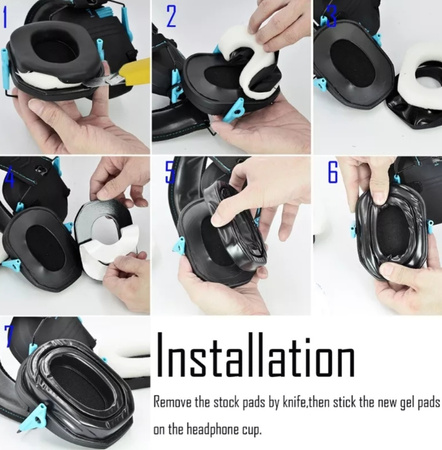 1

2

3

4

5

6

7

Installation

Remove the stock pads by knife,then stick the new gel pads on the headphone cup.