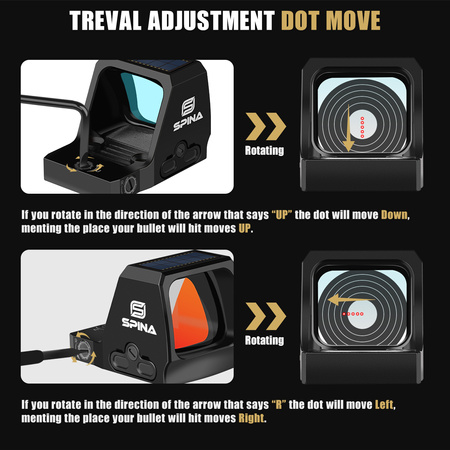 TREVAL ADJUSTMENT DOT MOVE

SPINA

Rotating

If you rotate in the direction of the arrow that says "UP" the dot will move Down, menting the place your bullet will hit moves UP.

SPINA

Rotating

If you rotate in the direction of the arrow that says "R" the dot will move Left, menting the place your bullet will hit moves Right.