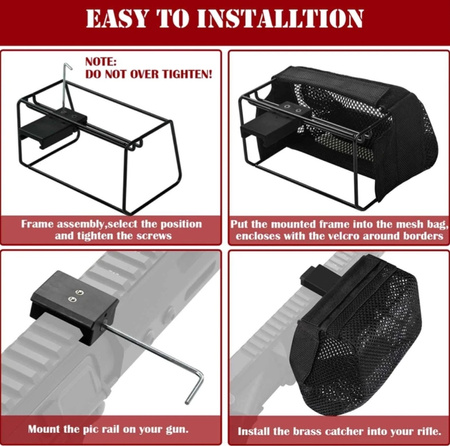 EASY TO INSTALLTION

NOTE:
DO NOT OVER TIGHTEN!

Frame assembly,select the position and tighten the screws

Put the mounted frame into the mesh bag, encloses with the velcro around borders

Mount the pic rail on your gun.

Install the brass catcher into your rifle.