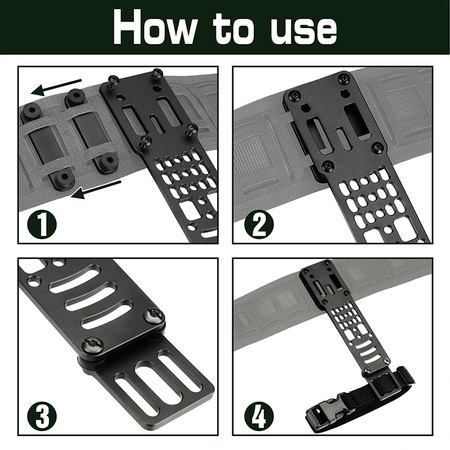 How to use

1

2

3

4