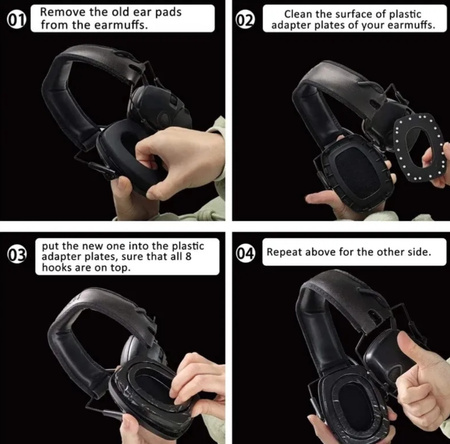 01 Remove the old ear pads from the earmuffs.

02 Clean the surface of plastic adapter plates of your earmuffs.

03 put the new one into the plastic adapter plates, sure that all 8 hooks are on top.

04 Repeat above for the other side.