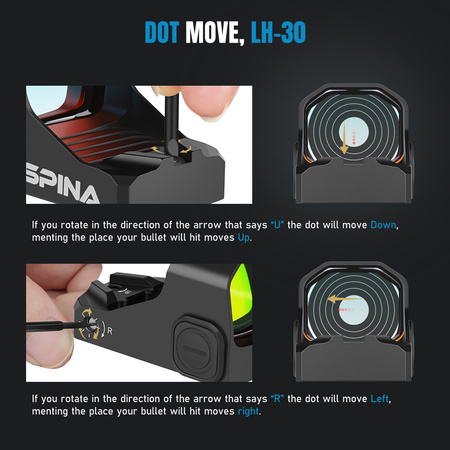 DOT MOVE, LH-30

SPINA

If you rotate in the direction of the arrow that says "U" the dot will move Down, menting the place your bullet will hit moves Up.

R

If you rotate in the direction of the arrow that says "R" the dot will move Left, menting the place your bullet will hit moves right.